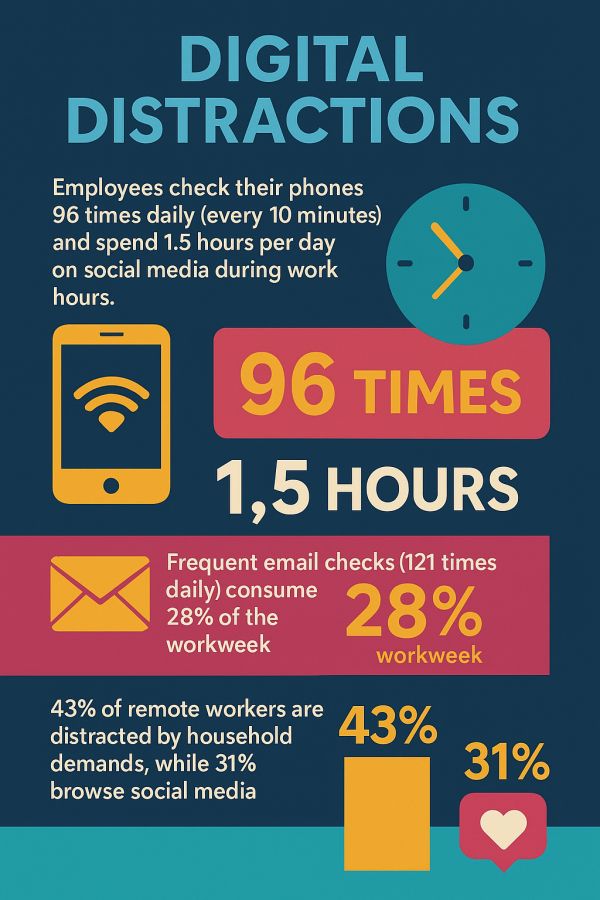 DIGITAL DISTRACTIONS

Employees check their phones 96 times daily (every 10 minutes) and spend 1.5 hours per day on social media during work hours.

96 TIMES

1,5 HOURS

Frequent email checks (121 times daily) consume 28% of the workweek

28%
workweek

43% of remote workers are distracted by household demands, while 31% browse social media

43%

31%